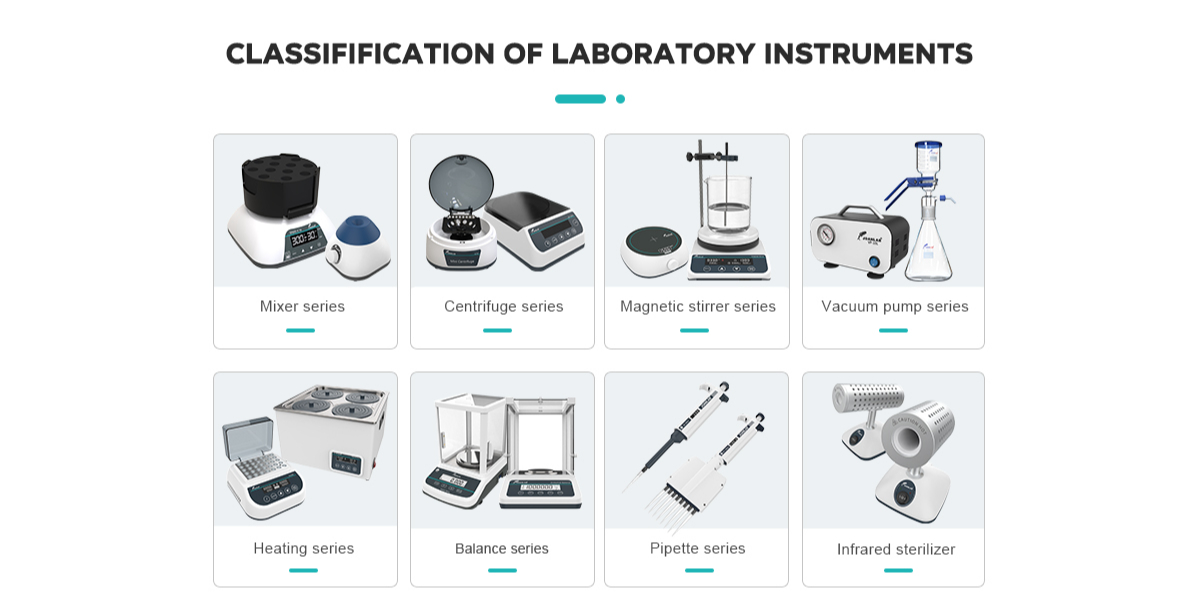 CLASSIFICATION OF LABORATORY INSTRUMENTS

Mixer series

Centrifuge series

Magnetic stirrer series

Vacuum pump series

Heating series

Balance series

Pipette series

Infrared sterilizer