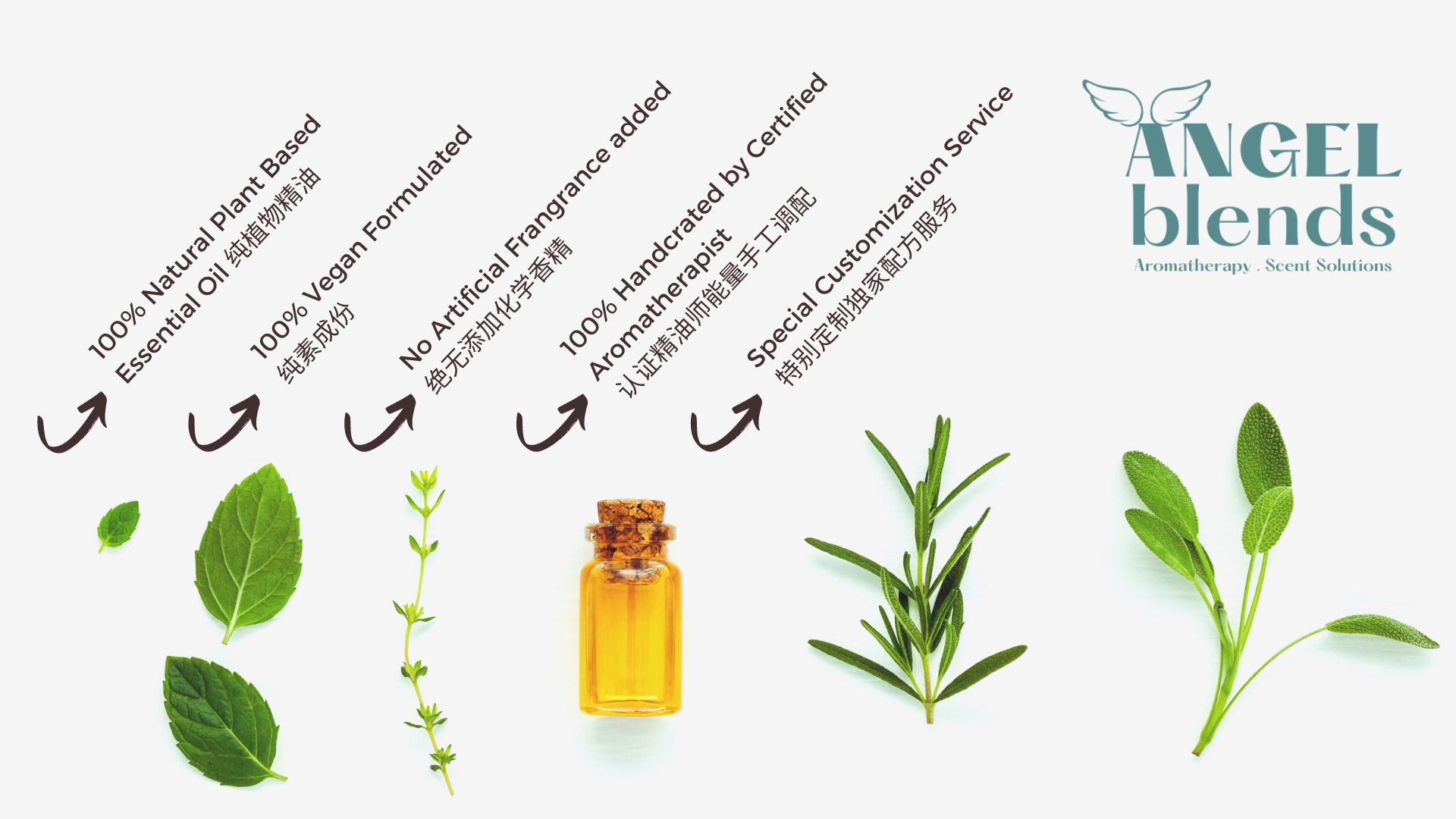 100% Natural Plant Based Essential Oil 纯植物精油

100% Vegan Formulated 纯素成份

No Artificial Frangrance added 绝无添加化学香精

100% Handcrated by Certified Aromatherapist 认证精油师能量手工调配

Special Customization Service 特别定制独家配方服务

ANGEL blends
Aromatherapy . Scent Solutions