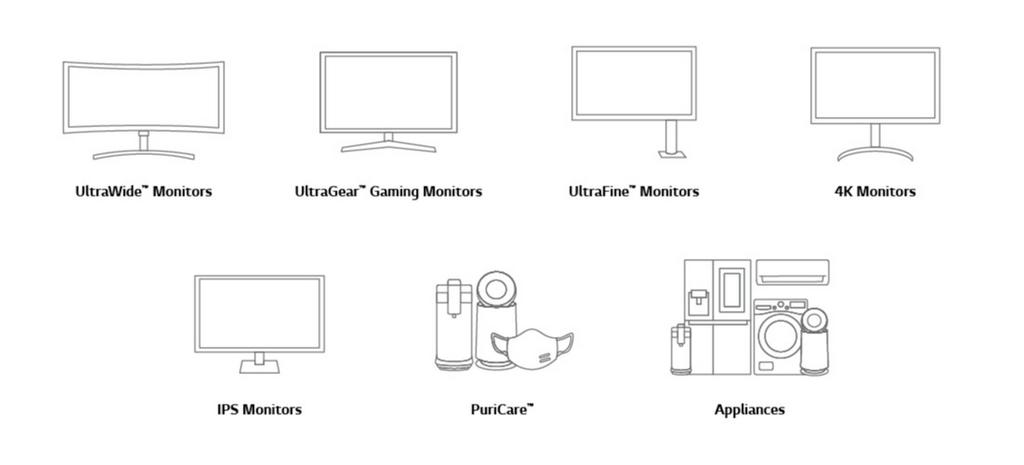 UltraWide™ Monitors

UltraGear™ Gaming Monitors

UltraFine™ Monitors

4K Monitors

IPS Monitors

PuriCare™

Appliances