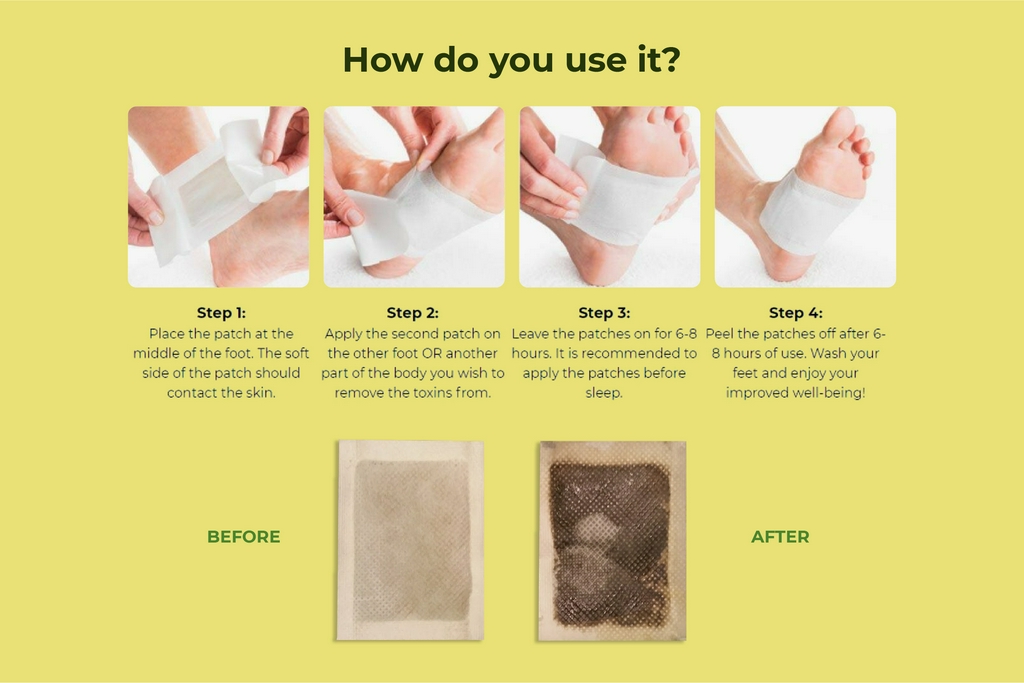 How do you use it?

Step 1:
Place the patch at the middle of the foot. The soft side of the patch should contact the skin.

Step 2:
Apply the second patch on the other foot OR another part of the body you wish to remove the toxins from.

Step 3:
Leave the patches on for 6-8 hours. It is recommended to apply the patches before sleep.

Step 4:
Peel the patches off after 6-8 hours of use. Wash your feet and enjoy your improved well-being!

BEFORE

AFTER